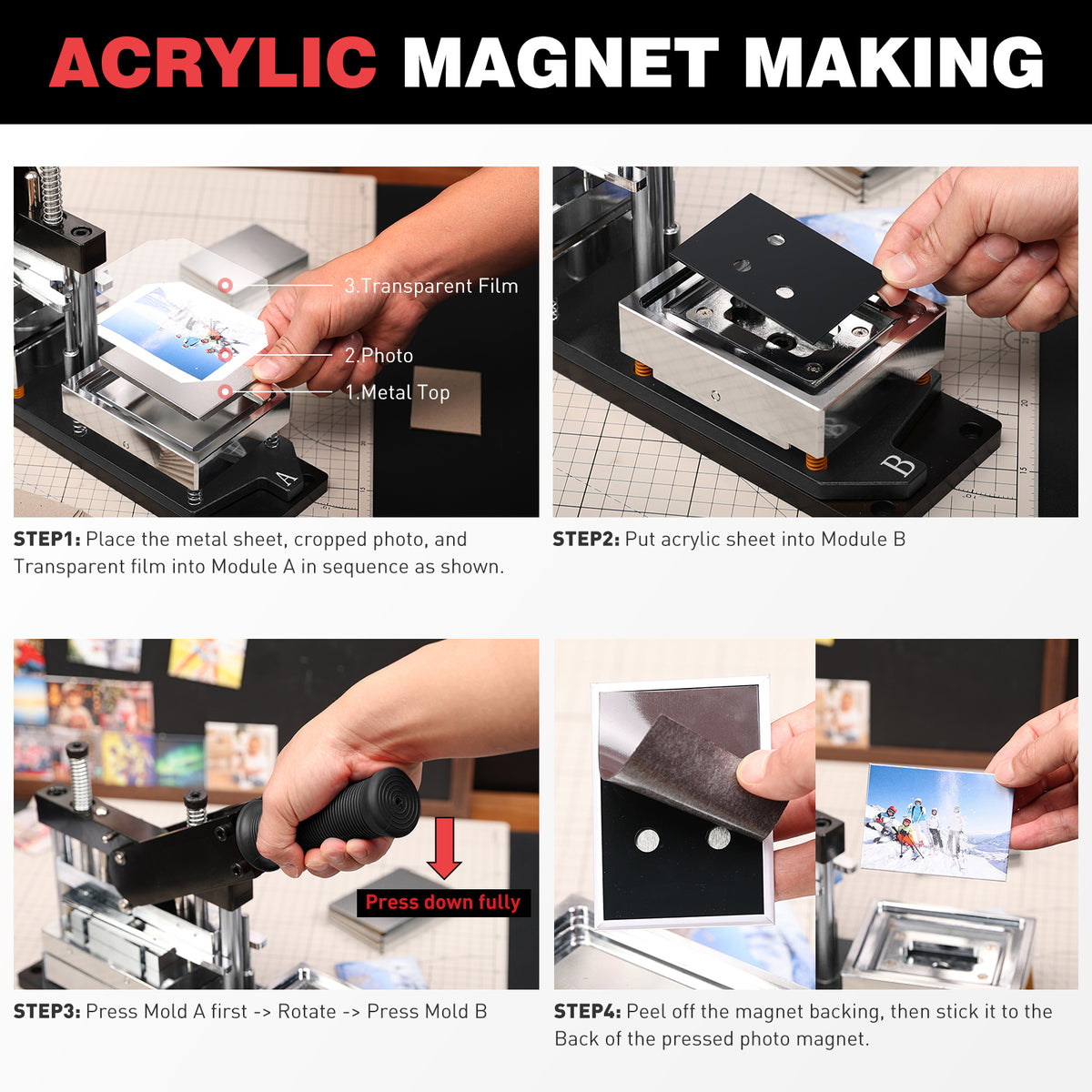 ACRYLIC MAGNET MAKING

3.Transparent Film
2.Photo
1.Metal Top

A

STEP1: Place the metal sheet, cropped photo, and Transparent film into Module A in sequence as shown.

B

STEP2: Put acrylic sheet into Module B

Press down fully

STEP3: Press Mold A first -> Rotate -> Press Mold B

STEP4: Peel off the magnet backing, then stick it to the Back of the pressed photo magnet.