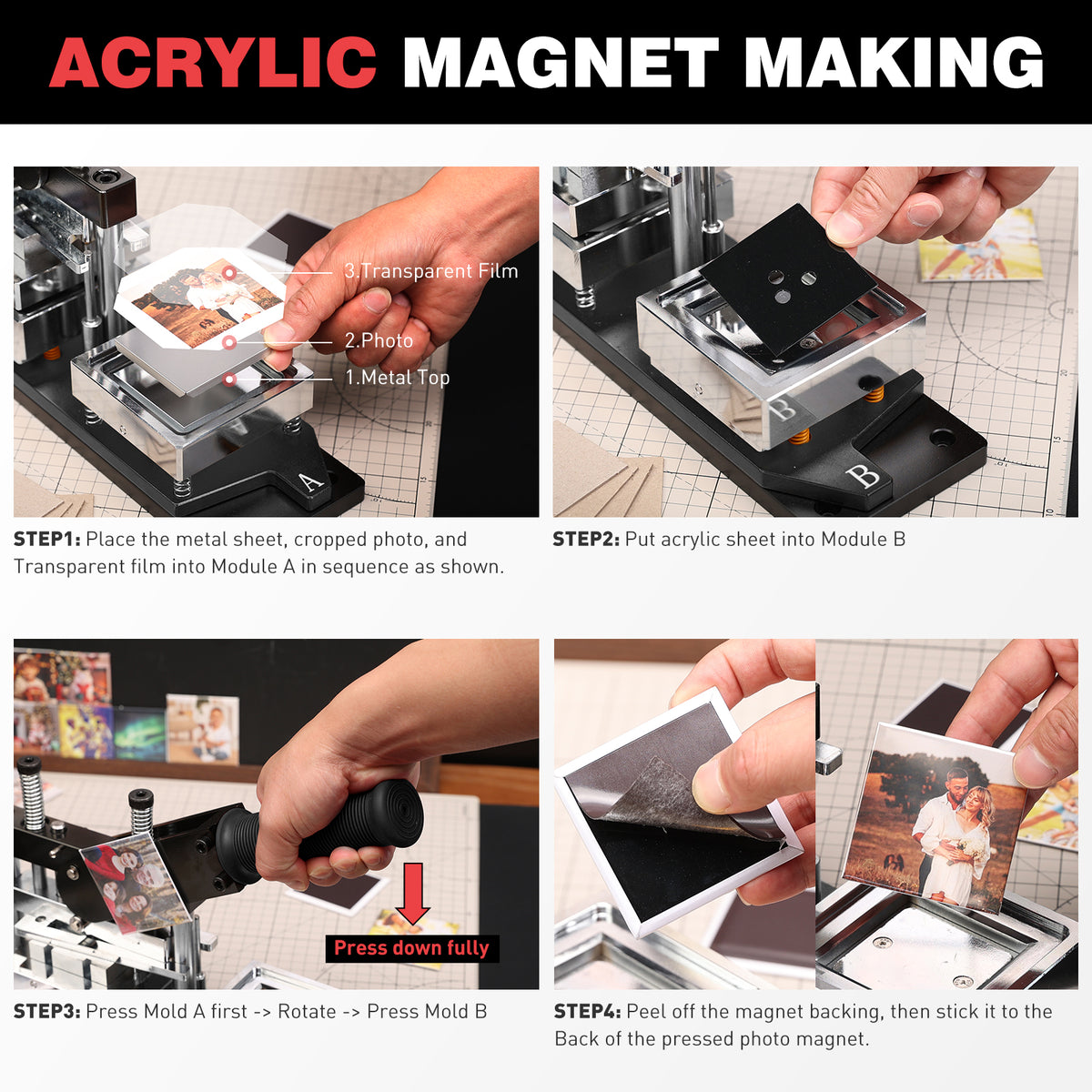 ACRYLIC MAGNET MAKING

3.Transparent Film
2.Photo
1.Metal Top

A

STEP1: Place the metal sheet, cropped photo, and Transparent film into Module A in sequence as shown.

B
B

STEP2: Put acrylic sheet into Module B

Press down fully

STEP3: Press Mold A first -> Rotate -> Press Mold B

STEP4: Peel off the magnet backing, then stick it to the Back of the pressed photo magnet.